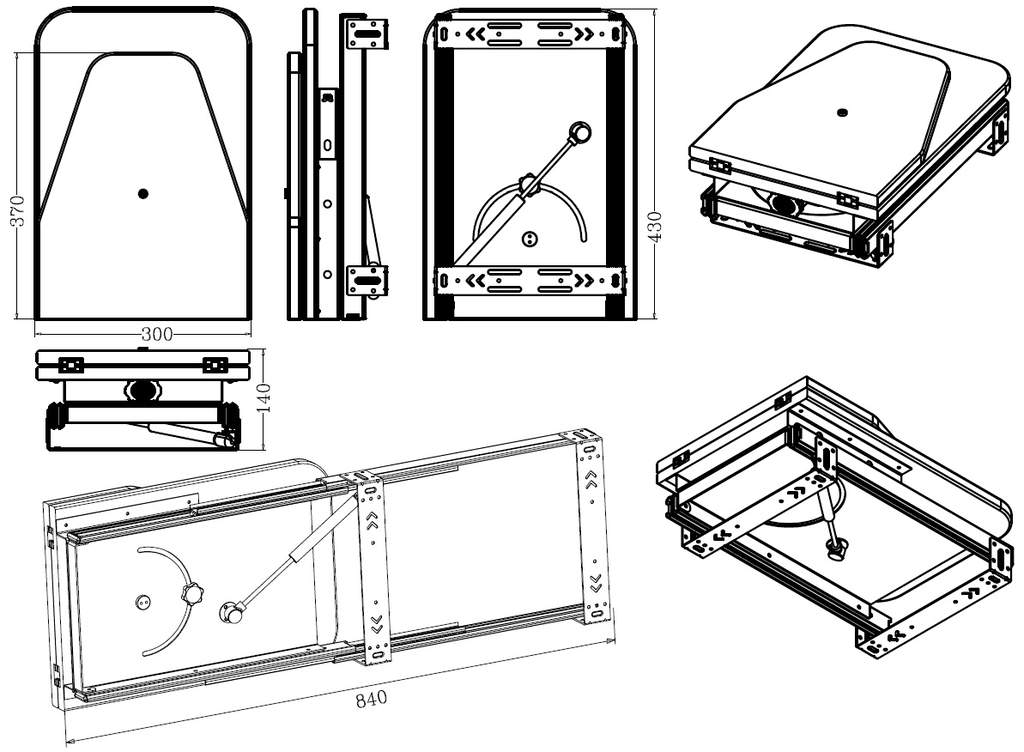 370
300
430
140
840