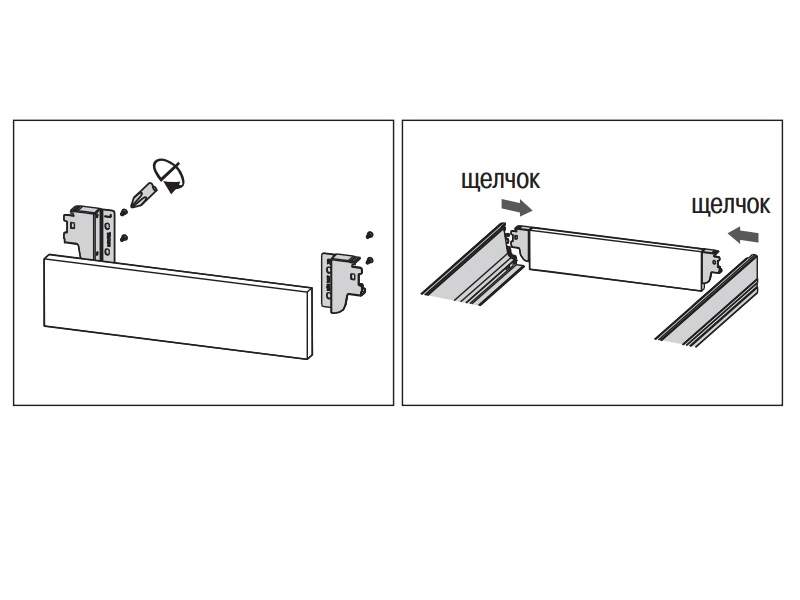 щелчок

щелчок