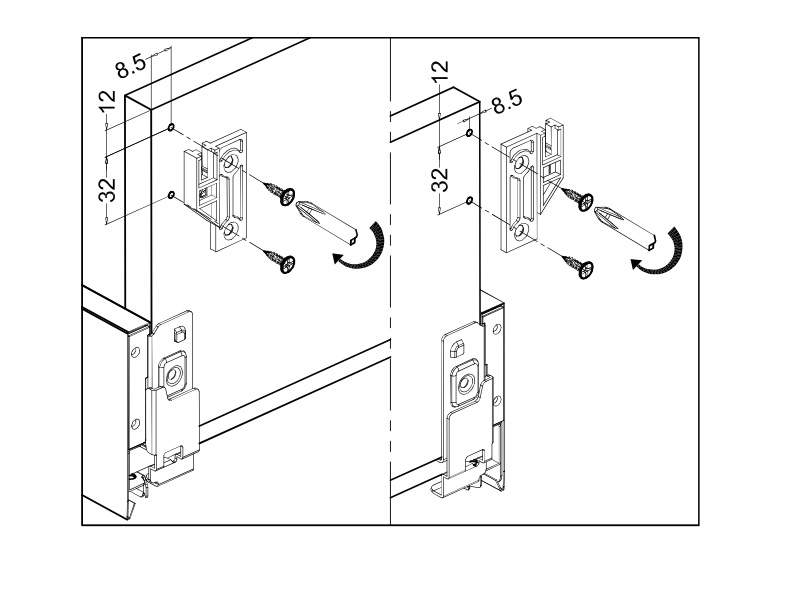 8.5
12
32
12
8.5
32