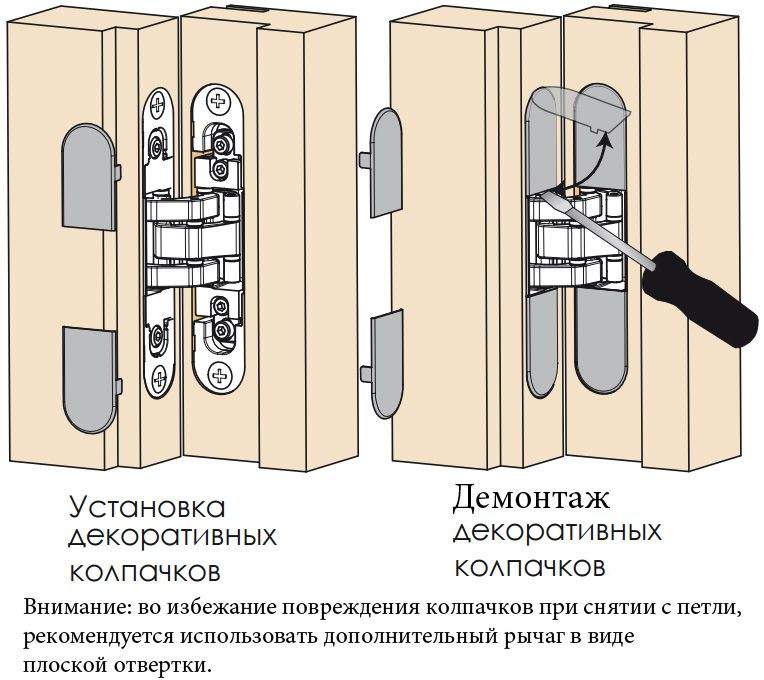 Установка декоративных колпачков

Демонтаж декоративных колпачков

Внимание: во избежание повреждения колпачков при снятии с петли, рекомендуется использовать дополнительный рычаг в виде плоской отвертки.