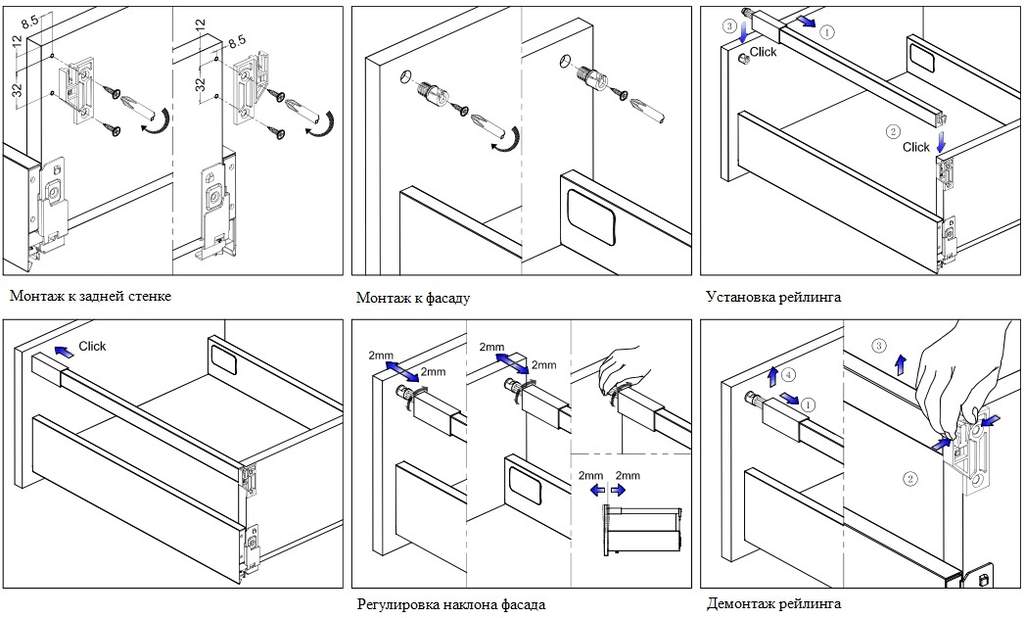 8.5
12
32

12
8.5
32

Монтаж к задней стенке

Монтаж к фасаду

3
1
Click
2
Click

Установка рейлинга

Click

2mm
2mm
2mm
2mm
2mm
2mm

Регулировка наклона фасада

4
1
3
2

Демонтаж рейлинга