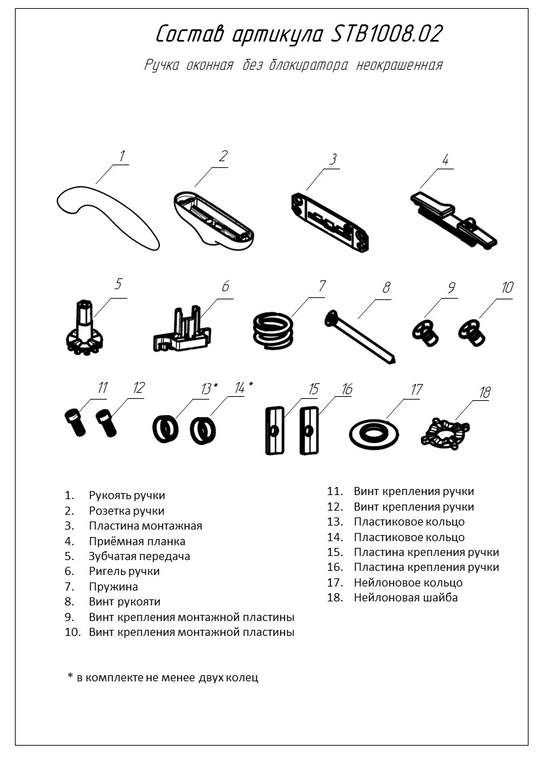 Состав артикула STB1008.02

Ручка оконная без блокиратора неокрашенная

1

2

3

4

5

6

7

8

9

10

11

12

13*

14*

15

16

17

18

1. Рукоять ручки
2. Розетка ручки
3. Пластина монтажная
4. Приёмная планка
5. Зубчатая передача
6. Ригель ручки
7. Пружина
8. Винт рукояти
9. Винт крепления монтажной пластины
10. Винт крепления монтажной пластины

11. Винт крепления ручки
12. Винт крепления ручки
13. Пластиковое кольцо
14. Пластиковое кольцо
15. Пластина крепления ручки
16. Пластина крепления ручки
17. Нейлоновое кольцо
18. Нейлоновая шайба

* в комплекте не менее двух колец