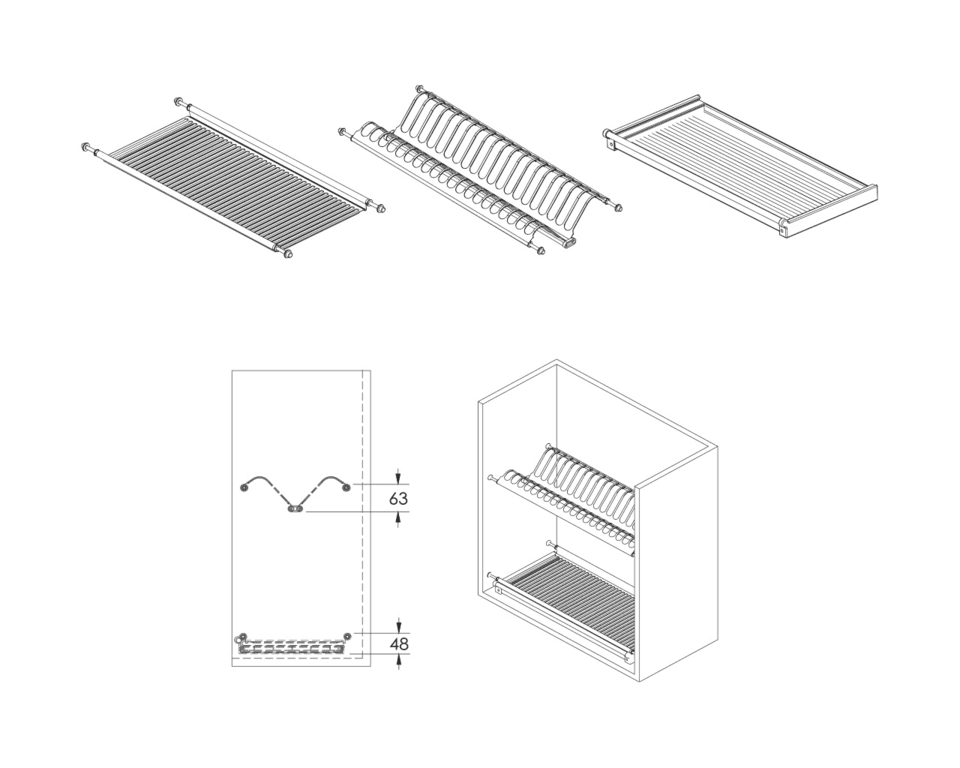 63

48