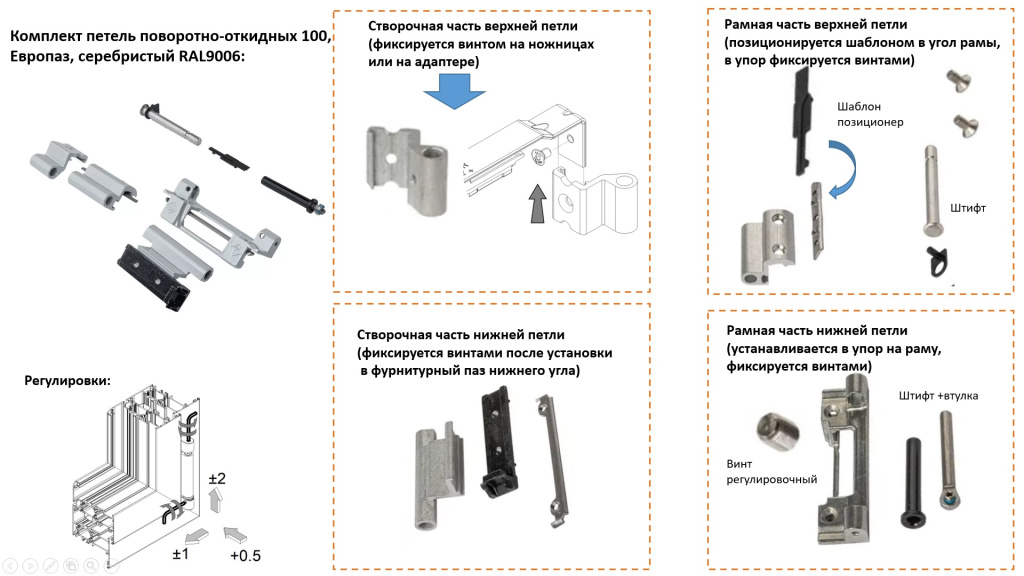 Комплект петель поворотно-откидных 100, Европаз, серебристый RAL9006:

Регулировки:

±2

±1

+0.5

Створочная часть верхней петли (фиксируется винтом на ножницах или на адаптере)

Створочная часть нижней петли (фиксируется винтами после установки в фурнитурный паз нижнего угла)

Рамная часть верхней петли (позиционируется шаблоном в угол рамы, в упор фиксируется винтами)

Шаблон позиционер

Штифт

Рамная часть нижней петли (устанавливается в упор на раму, фиксируется винтами)

Штифт +втулка

Винт регулировочный