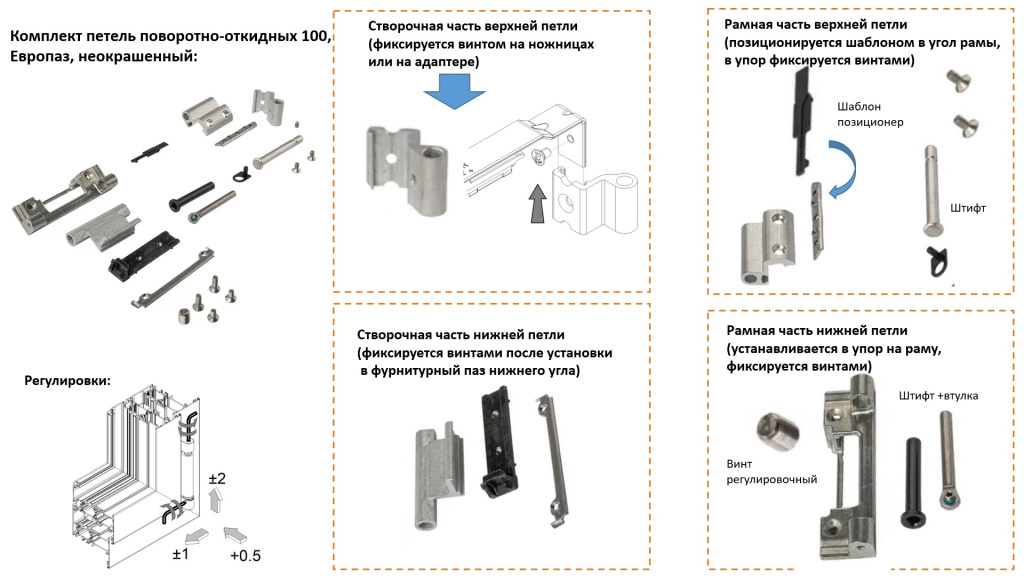 Комплект петель поворотно-откидных 100, Европаз, неокрашенный:

Регулировки:

±2

±1

+0.5

Створочная часть верхней петли (фиксируется винтом на ножницах или на адаптере)

Створочная часть нижней петли (фиксируется винтами после установки в фурнитурный паз нижнего угла)

Рамная часть верхней петли (позиционируется шаблоном в угол рамы, в упор фиксируется винтами)

Шаблон позиционер

Штифт

Рамная часть нижней петли (устанавливается в упор на раму, фиксируется винтами)

Штифт +втулка

Винт регулировочный